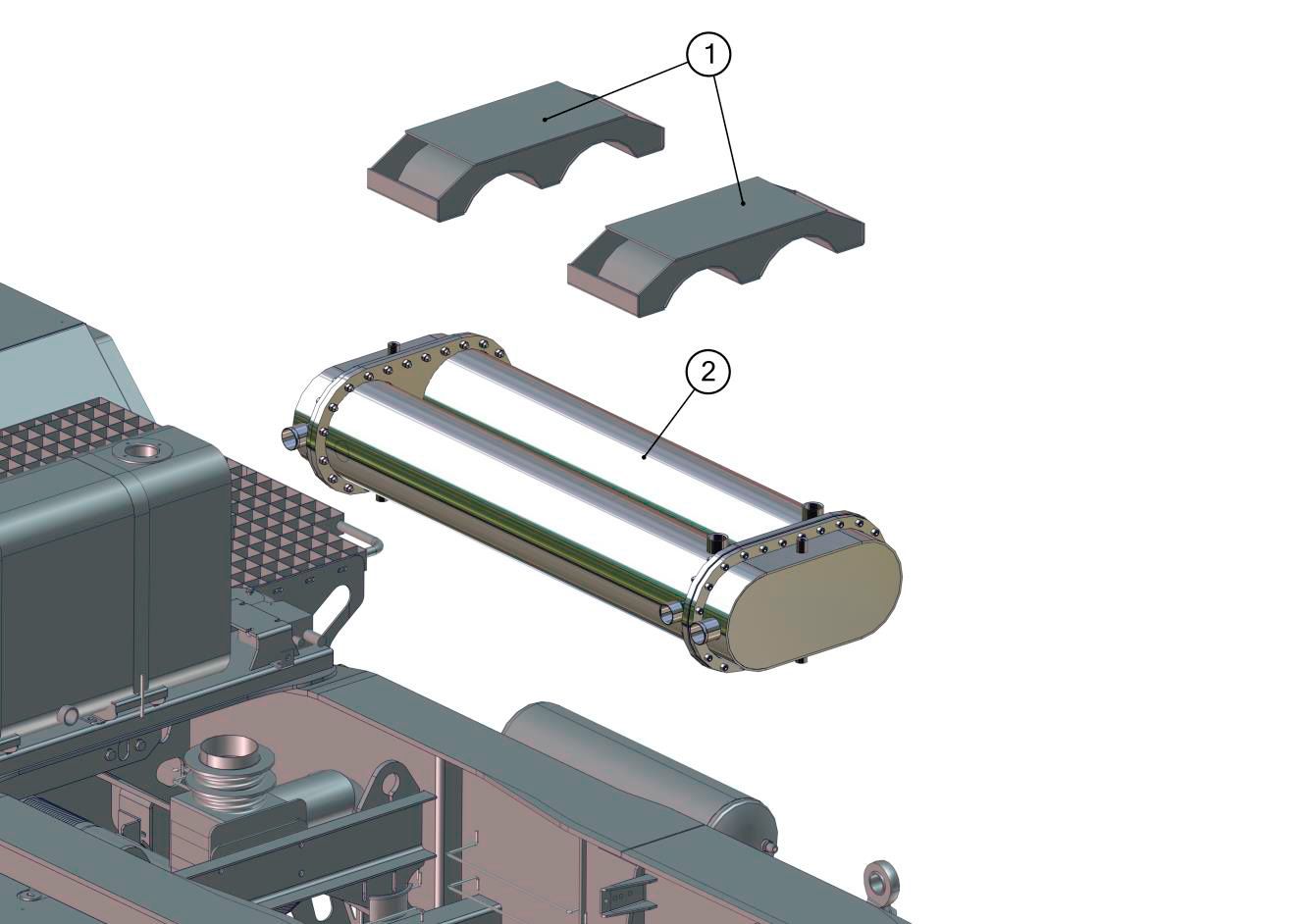 1

2