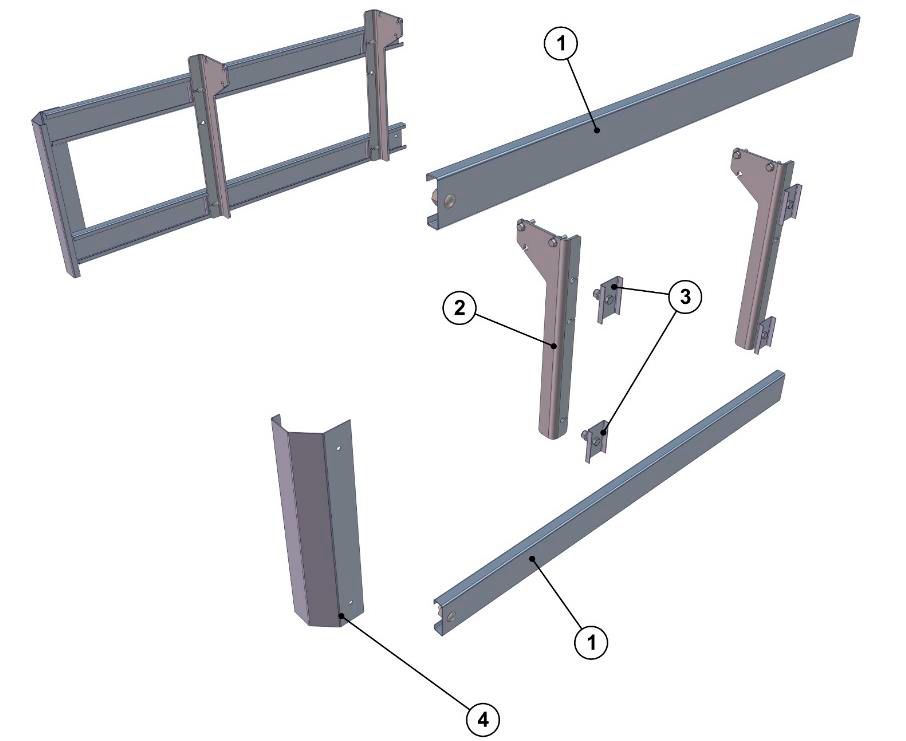 1
2
3
1
4