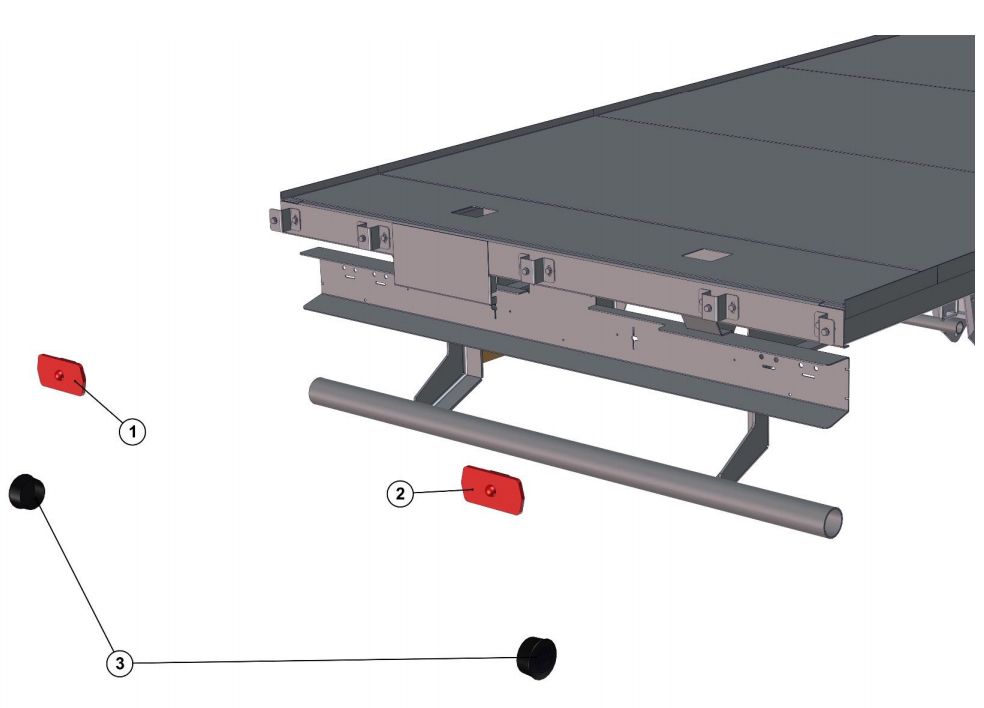 1
2
3