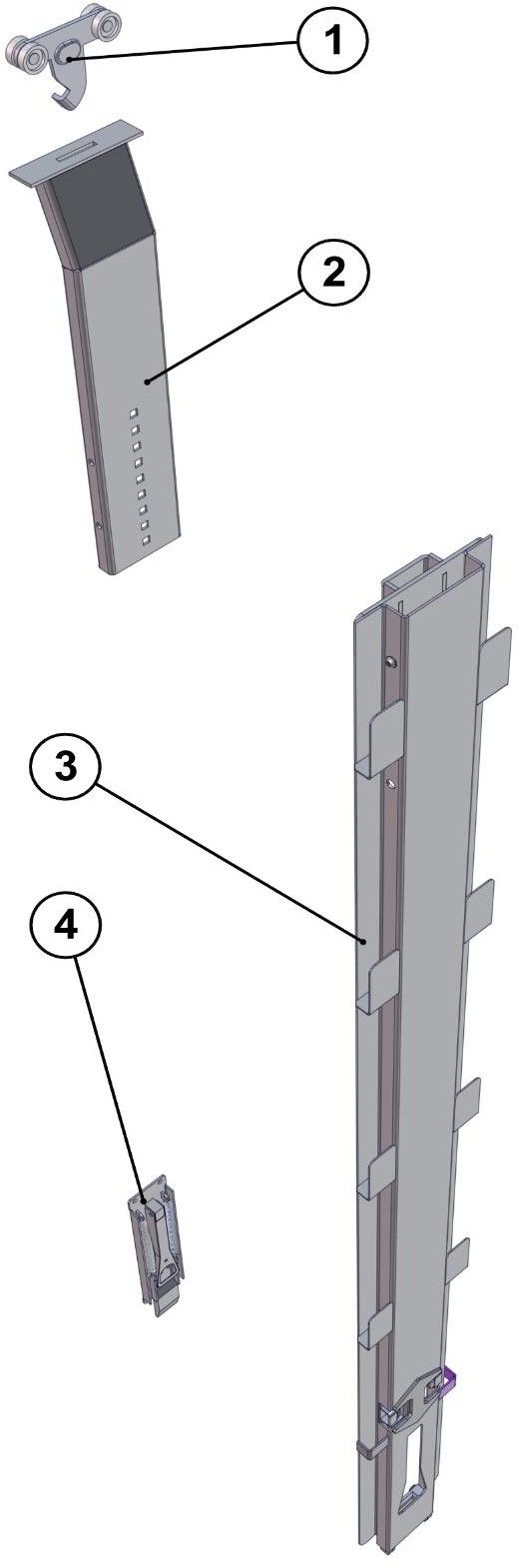 1

2

3

4